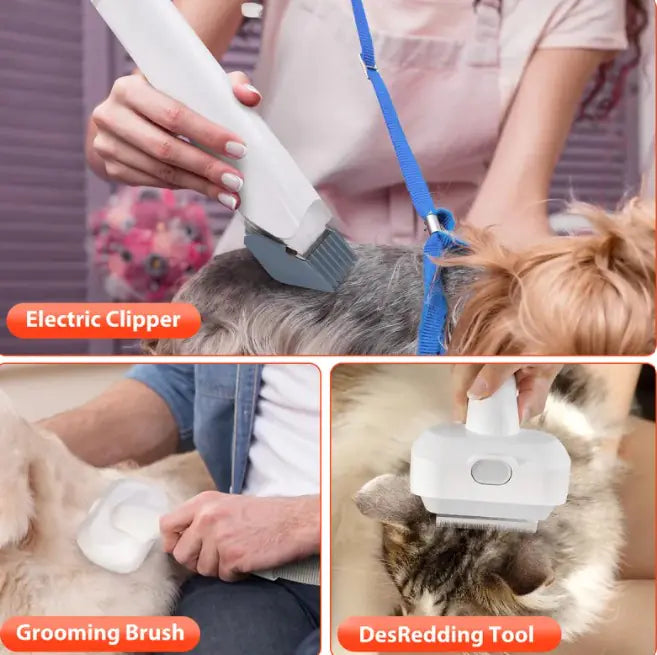 Electric Clipper

Grooming Brush

DesRedding Tool